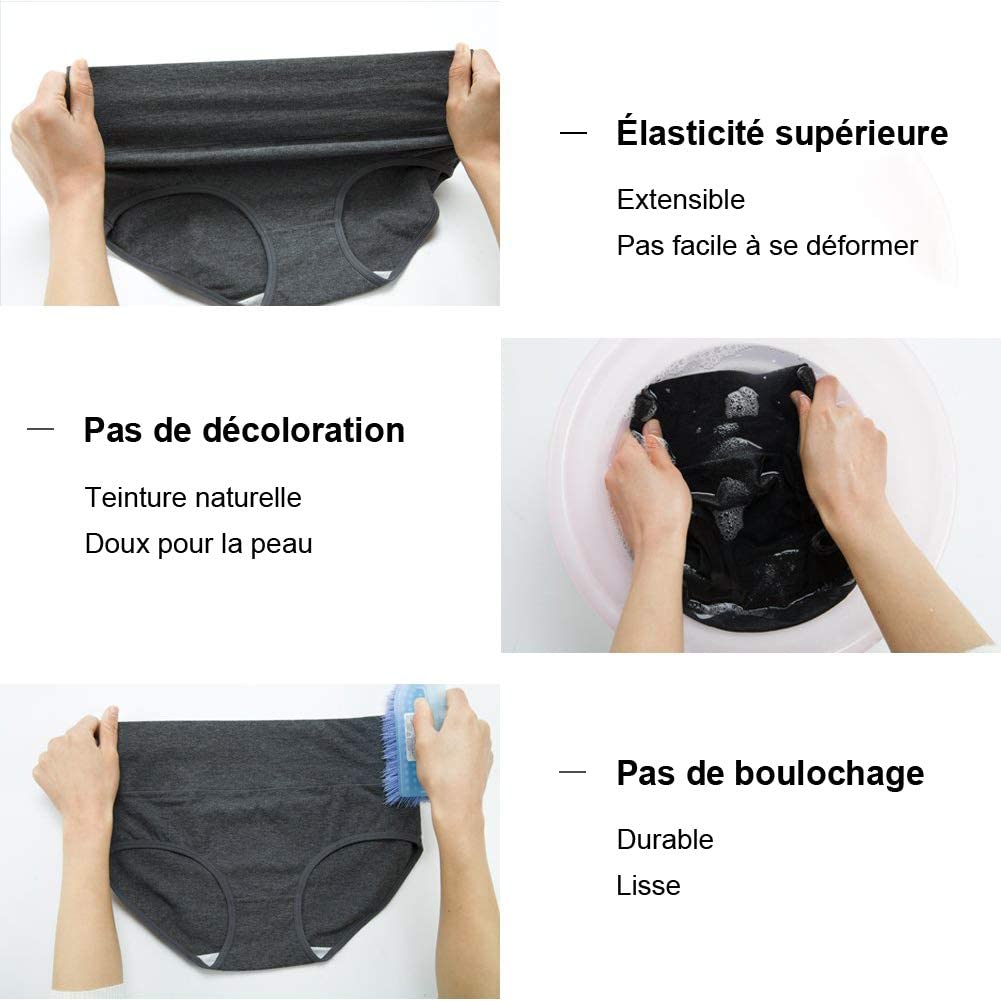 — Élasticité supérieure

Extensible
Pas facile à se déformer

— Pas de décoloration

Teinture naturelle
Doux pour la peau

— Pas de boulochage

Durable
Lisse